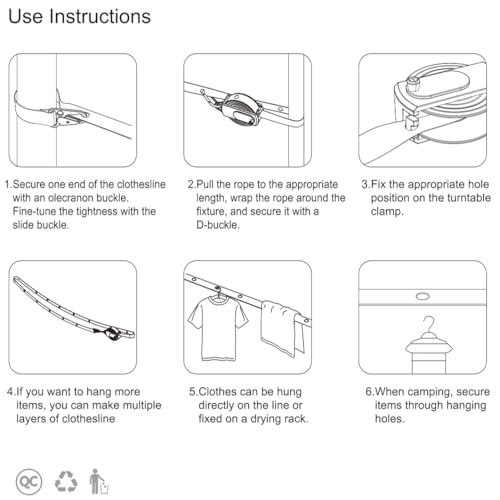 Use Instructions

1.Secure one end of the clothesline with an olecranon buckle. Fine-tune the tightness with the slide buckle.

2.Pull the rope to the appropriate length, wrap the rope around the fixture, and secure it with a D-buckle.

3.Fix the appropriate hole position on the turntable clamp.

4.If you want to hang more items, you can make multiple layers of clothesline

5.Clothes can be hung directly on the line or fixed on a drying rack.

6.When camping, secure items through hanging holes.

QC