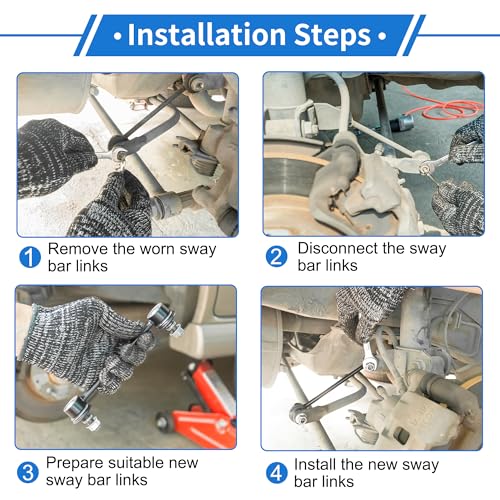 • Installation Steps •

1 Remove the worn sway bar links

2 Disconnect the sway bar links

3 Prepare suitable new sway bar links

4 Install the new sway bar links