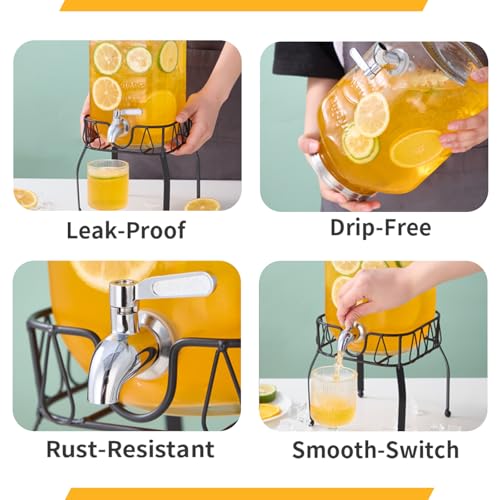 Leak-Proof

Drip-Free

Rust-Resistant

Smooth-Switch