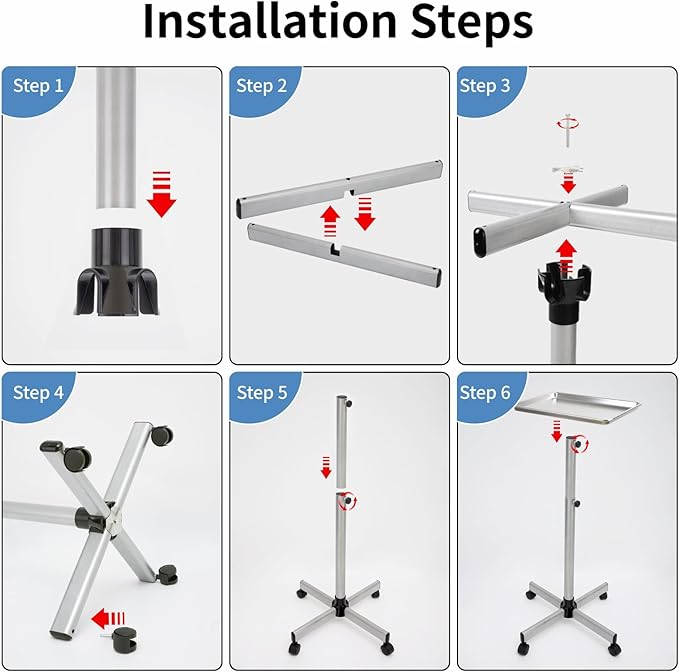 Installation Steps

Step 1

Step 2

Step 3

Step 4

Step 5

Step 6