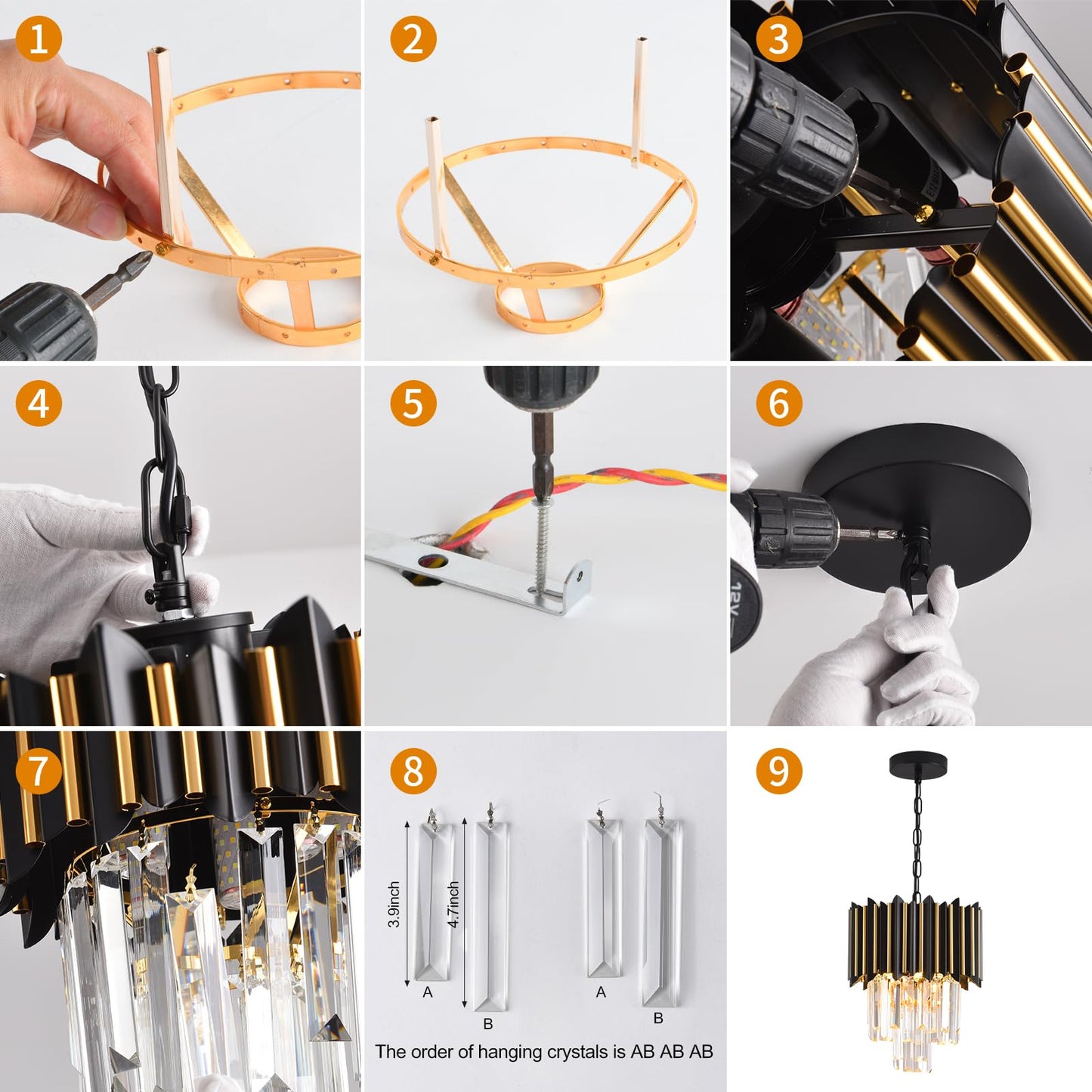 1
2
3
4
5
6
12V
7
8
3.9inch
4.7inch
A
B
A
B
The order of hanging crystals is AB AB AB
9