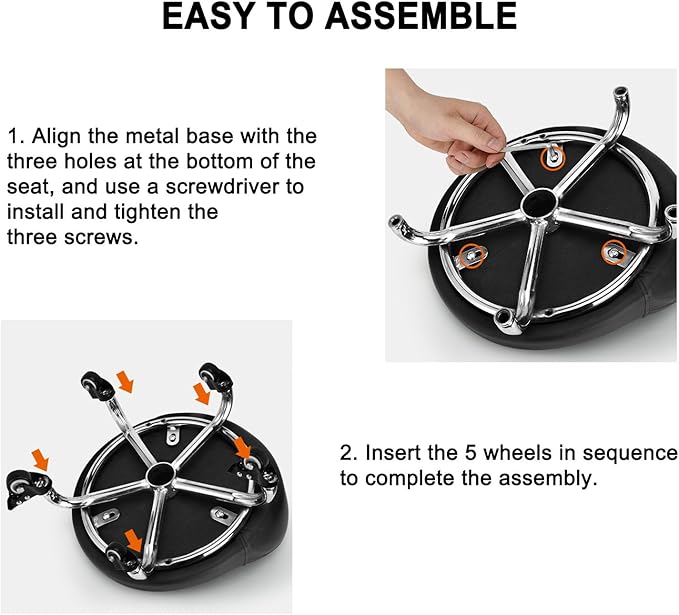 EASY TO ASSEMBLE

1. Align the metal base with the three holes at the bottom of the seat, and use a screwdriver to install and tighten the three screws.

2. Insert the 5 wheels in sequence to complete the assembly.