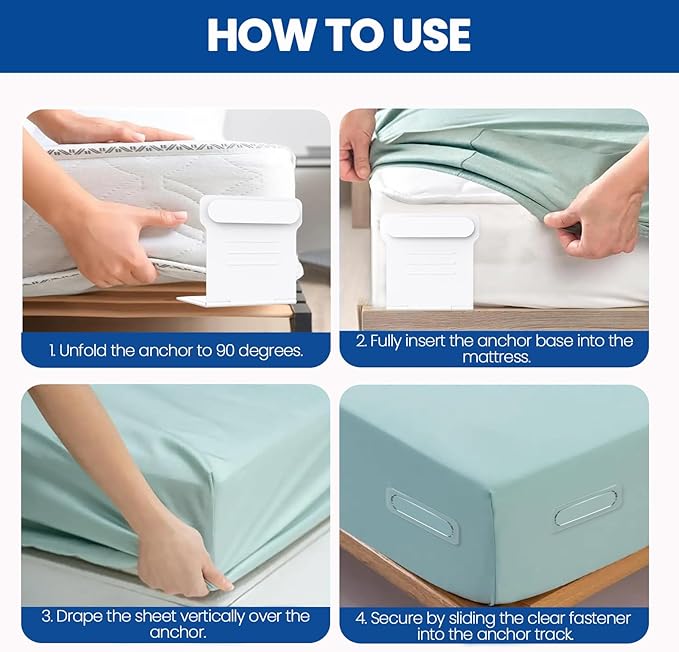 HOW TO USE

1. Unfold the anchor to 90 degrees.

2. Fully insert the anchor base into the mattress.

3. Drape the sheet vertically over the anchor.

4. Secure by sliding the clear fastener into the anchor track.