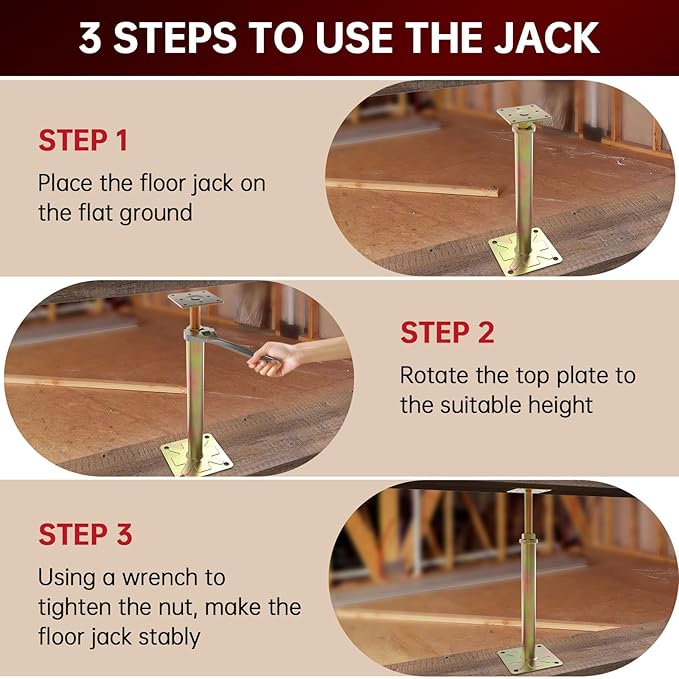 3 STEPS TO USE THE JACK

STEP 1

Place the floor jack on the flat ground

STEP 2

Rotate the top plate to the suitable height

STEP 3

Using a wrench to tighten the nut, make the floor jack stably