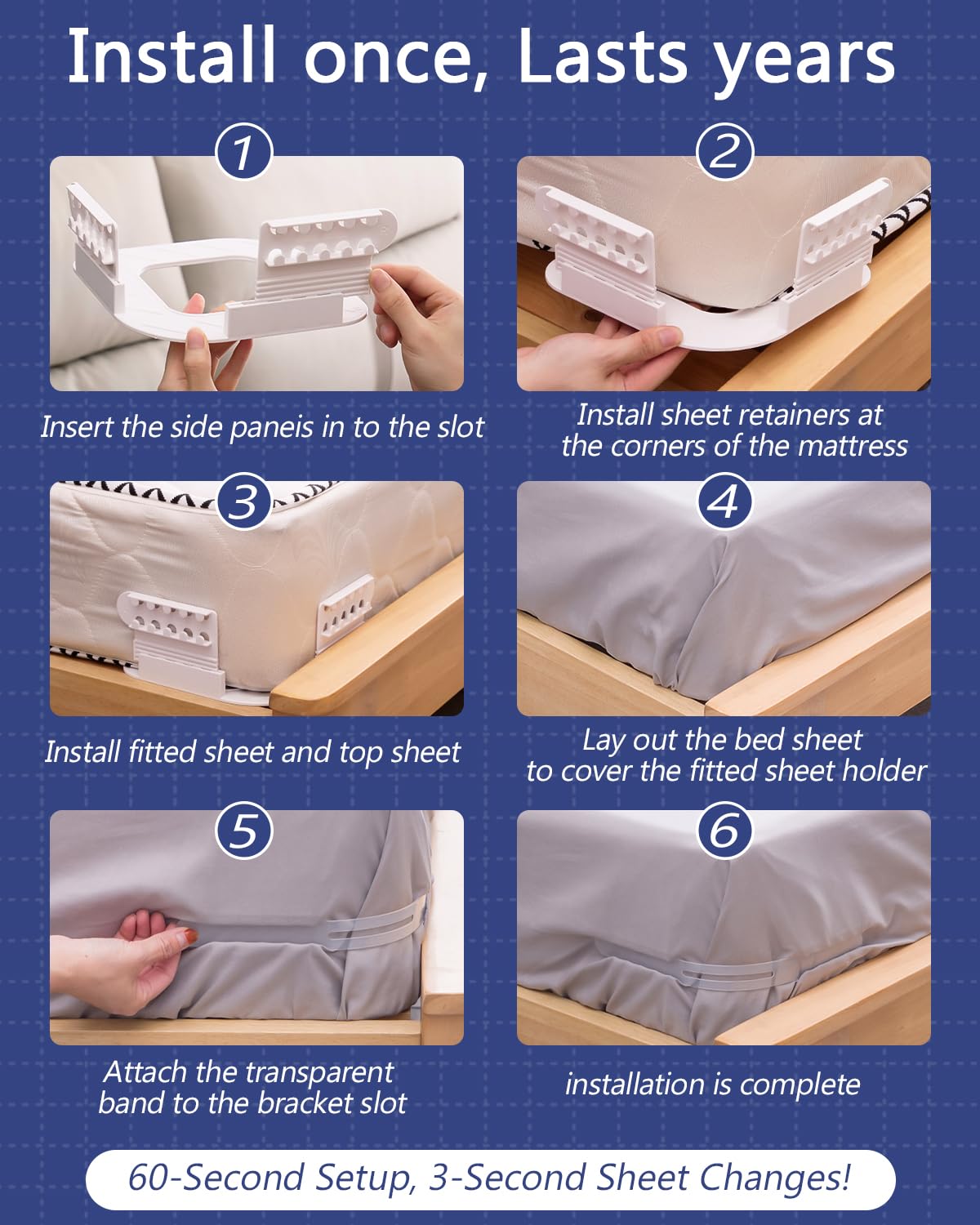 Install once, Lasts years

1

Insert the side paneis in to the slot

2

Install sheet retainers at the corners of the mattress

3

Install fitted sheet and top sheet

4

Lay out the bed sheet to cover the fitted sheet holder

5

Attach the transparent band to the bracket slot

6

installation is complete

60-Second Setup, 3-Second Sheet Changes!