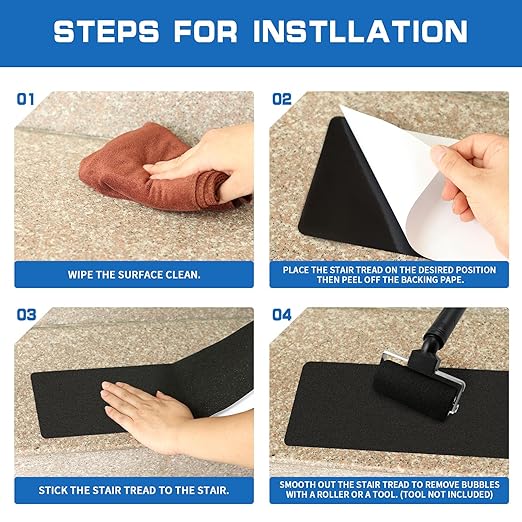 STEPS FOR INSTLLATION

01

WIPE THE SURFACE CLEAN.

02

PLACE THE STAIR TREAD ON THE DESIRED POSITION THEN PEEL OFF THE BACKING PAPE.

03

STICK THE STAIR TREAD TO THE STAIR.

04

SMOOTH OUT THE STAIR TREAD TO REMOVE BUBBLES WITH A ROLLER OR A TOOL. (TOOL NOT INCLUDED)