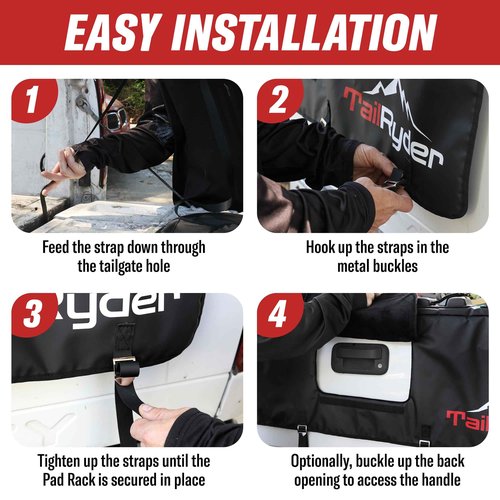 EASY INSTALLATION

1

Feed the strap down through the tailgate hole

2

TailRyder

Hook up the straps in the metal buckles

3

Ryder

Tighten up the straps until the Pad Rack is secured in place

4

Tail

Optionally, buckle up the back opening to access the handle