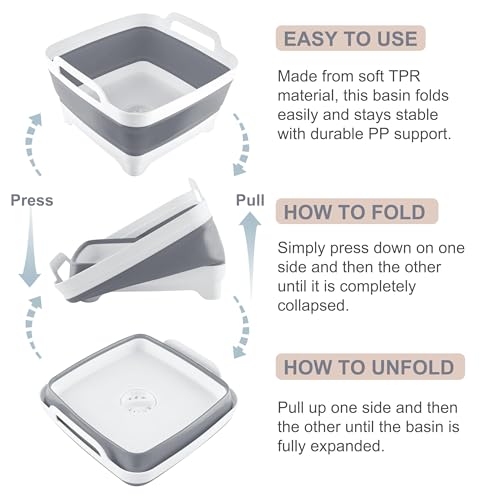 Press

Pull

EASY TO USE

Made from soft TPR material, this basin folds easily and stays stable with durable PP support.

HOW TO FOLD

Simply press down on one side and then the other until it is completely collapsed.

HOW TO UNFOLD

Pull up one side and then the other until the basin is fully expanded.