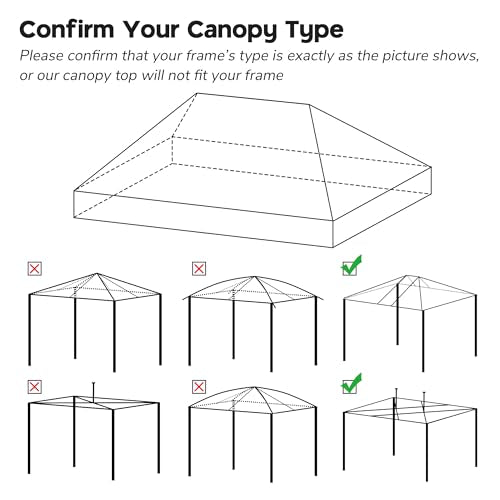 Confirm Your Canopy Type

Please confirm that your frame's type is exactly as the picture shows, or our canopy top will not fit your frame