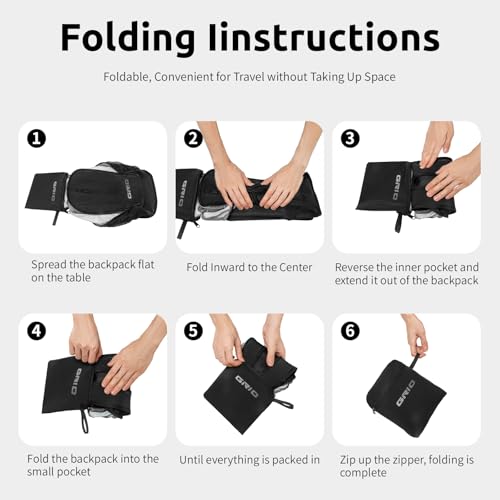 Folding Iinstructions

Foldable, Convenient for Travel without Taking Up Space

1

GRID

GRID

Spread the backpack flat on the table

2

GRID

Fold Inward to the Center

3

GRID

Reverse the inner pocket and extend it out of the backpack

4

GRID

Fold the backpack into the small pocket

5

GRID

Until everything is packed in

6

GRID

Zip up the zipper, folding is complete