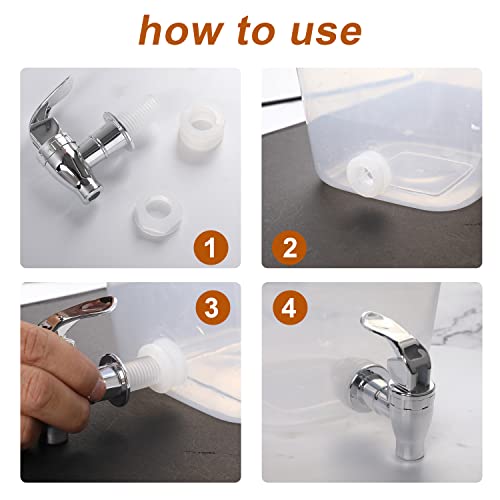 how to use

1

2

3

4