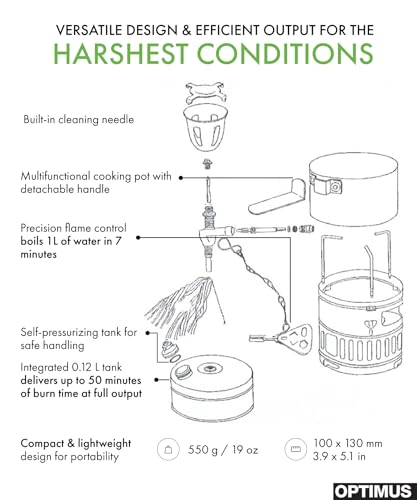 VERSATILE DESIGN & EFFICIENT OUTPUT FOR THE
HARSHEST CONDITIONS

Built-in cleaning needle

Multifunctional cooking pot with detachable handle

Precision flame control boils 1L of water in 7 minutes

Self-pressurizing tank for safe handling

Integrated 0.12 L tank delivers up to 50 minutes of burn time at full output

Compact & lightweight design for portability

550 g / 19 oz

100 x 130 mm
3.9 x 5.1 in

OPTIMUS