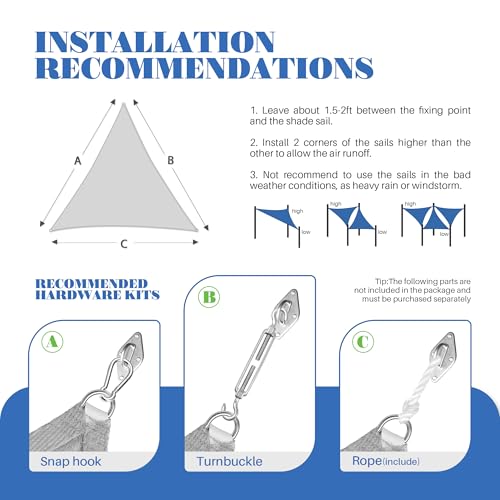 INSTALLATION RECOMMENDATIONS

A

B

C

1. Leave about 1.5-2ft between the fixing point and the shade sail.

2. Install 2 corners of the sails higher than the other to allow the air runoff.

3. Not recommend to use the sails in the bad weather conditions, as heavy rain or windstorm.

high
low
high
low
high
low

RECOMMENDED HARDWARE KITS

Tip:The following parts are not included in the package and must be purchased separately

A
Snap hook

B
Turnbuckle

C
Rope(include)