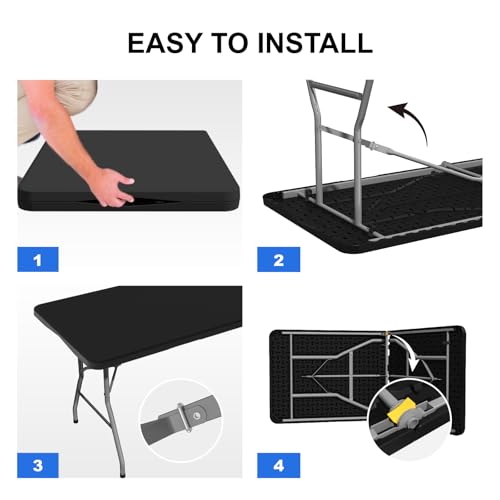 EASY TO INSTALL

1

2

3

4