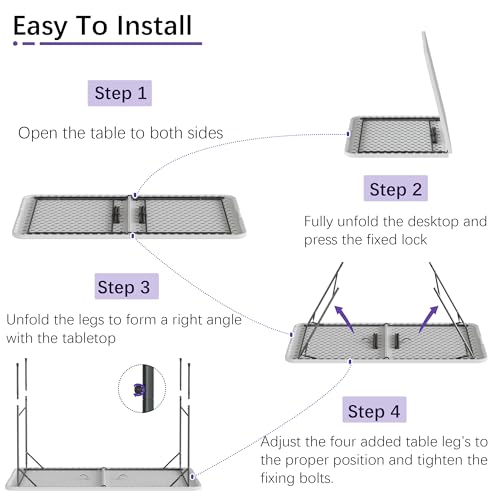 Easy To Install

Step 1

Open the table to both sides

Step 2

Fully unfold the desktop and press the fixed lock

Step 3

Unfold the legs to form a right angle with the tabletop

Step 4

Adjust the four added table leg's to the proper position and tighten the fixing bolts.