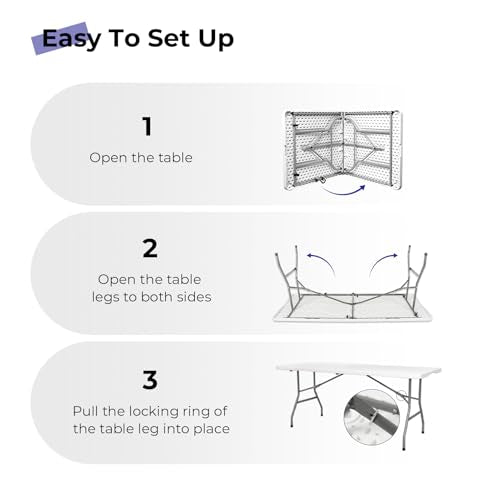 Easy To Set Up

1

Open the table

2

Open the table legs to both sides

3

Pull the locking ring of the table leg into place