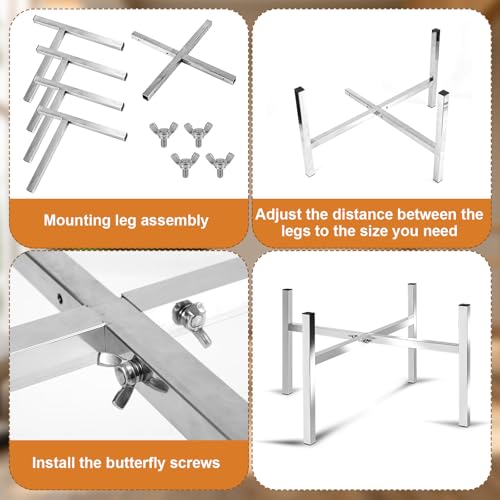 Mounting leg assembly

Adjust the distance between the legs to the size you need

Install the butterfly screws