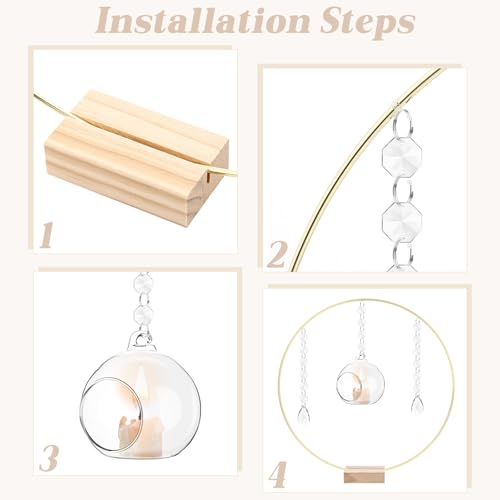 Installation Steps

1

2

3

4