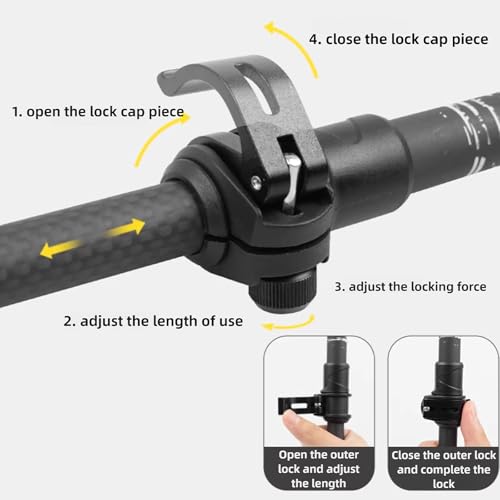 4. close the lock cap piece

1. open the lock cap piece

3. adjust the locking force

2. adjust the length of use

Open the outer lock and adjust the length

Close the outer lock and complete the lock