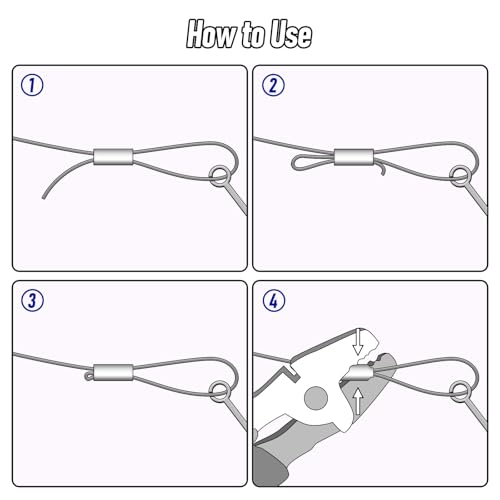 How to Use

1

2

3

4