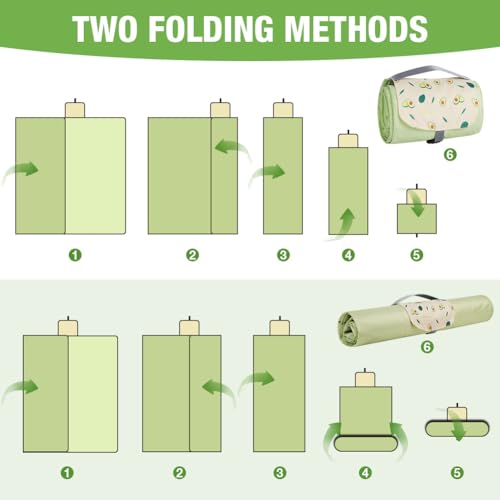 TWO FOLDING METHODS

1 2 3 4 5 6

1 2 3 4 5 6