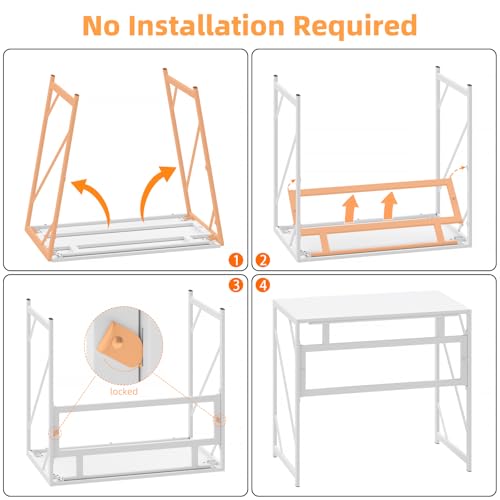 No Installation Required

1

2

3

locked

4