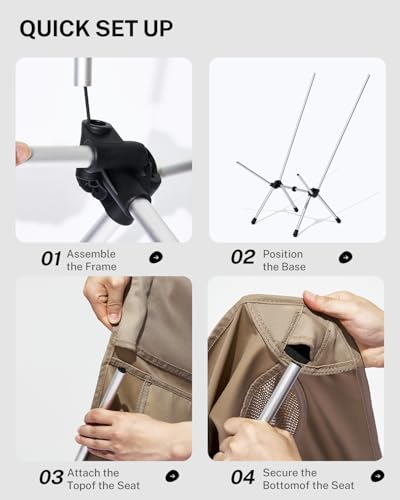 QUICK SET UP

01 Assemble the Frame

02 Position the Base

03 Attach the Topof the Seat

04 Secure the Bottomof the Seat