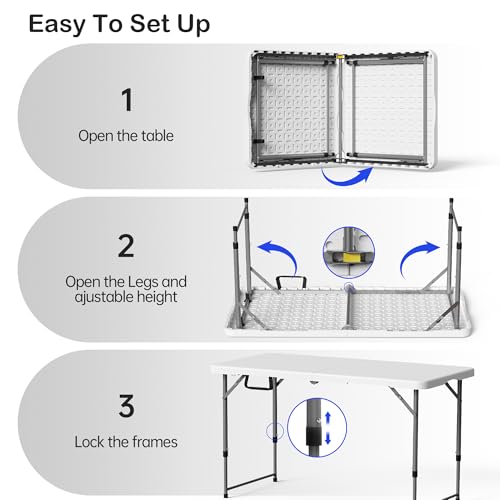 Easy To Set Up

1

Open the table

2

Open the Legs and ajustable height

3

Lock the frames