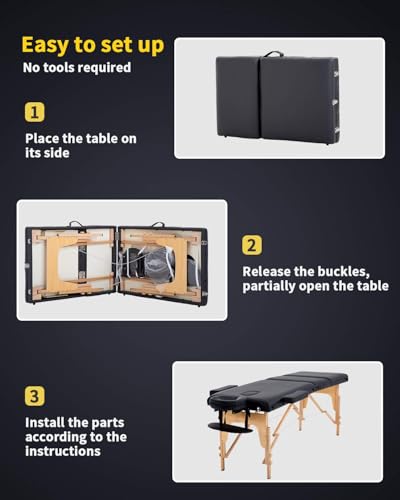 Easy to set up
No tools required

1

Place the table on its side

2

Release the buckles, partially open the table

3

Install the parts according to the instructions