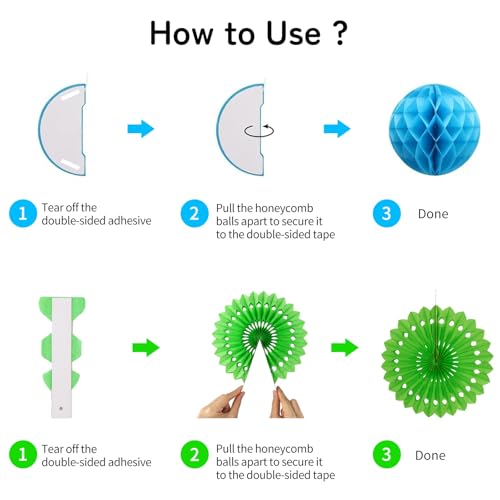 How to Use ?

1 Tear off the double-sided adhesive

2 Pull the honeycomb balls apart to secure it to the double-sided tape

3 Done

1 Tear off the double-sided adhesive

2 Pull the honeycomb balls apart to secure it to the double-sided tape

3 Done