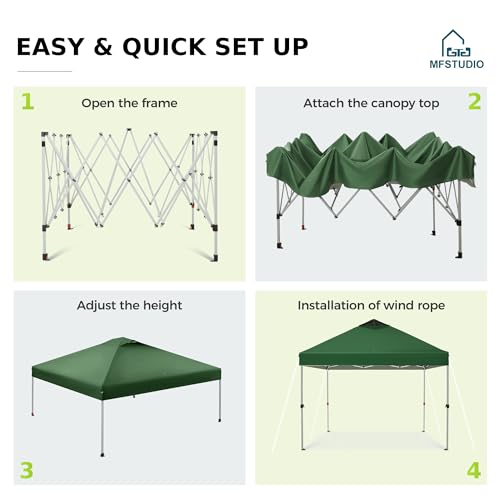 EASY & QUICK SET UP

MFSTUDIO

1
Open the frame

Attach the canopy top
2

Adjust the height
3

Installation of wind rope
4