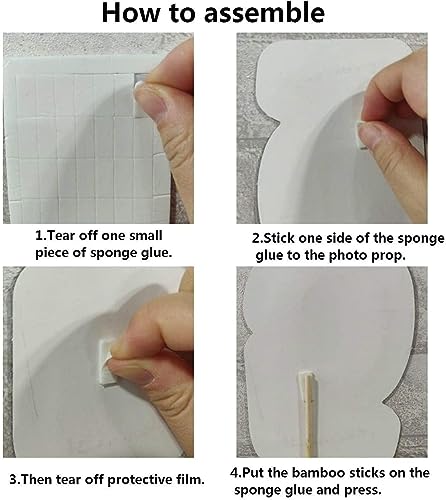 How to assemble

1.Tear off one small piece of sponge glue.

2.Stick one side of the sponge glue to the photo prop.

3.Then tear off protective film.

4.Put the bamboo sticks on the sponge glue and press.