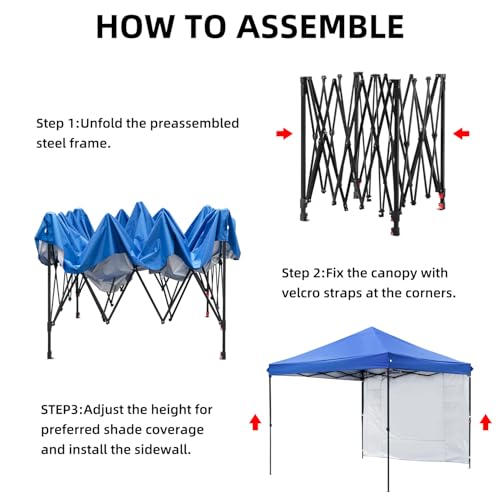 HOW TO ASSEMBLE

Step 1:Unfold the preassembled steel frame.

Step 2:Fix the canopy with velcro straps at the corners.

STEP3:Adjust the height for preferred shade coverage and install the sidewall.