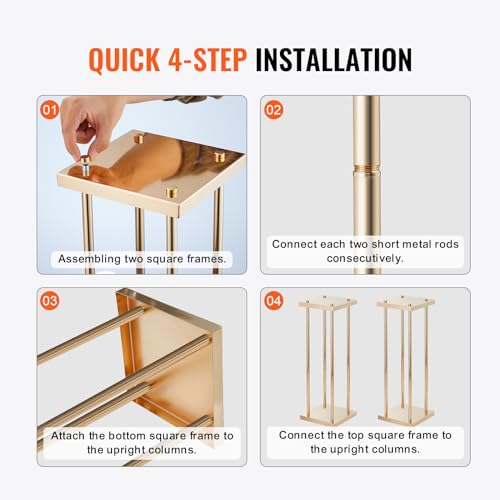 QUICK 4-STEP INSTALLATION

01

Assembling two square frames.

02

Connect each two short metal rods consecutively.

03

Attach the bottom square frame to the upright columns.

04

Connect the top square frame to the upright columns.