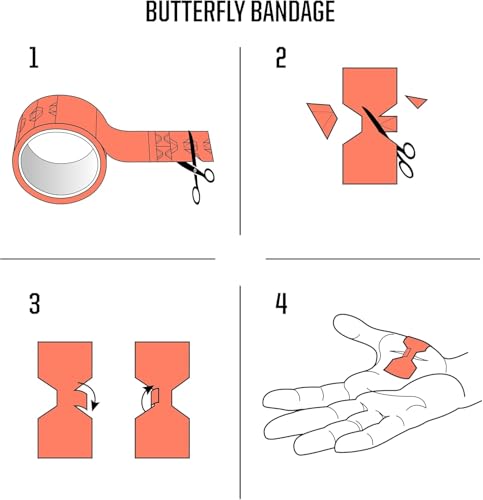 BUTTERFLY BANDAGE

1

2

3

4