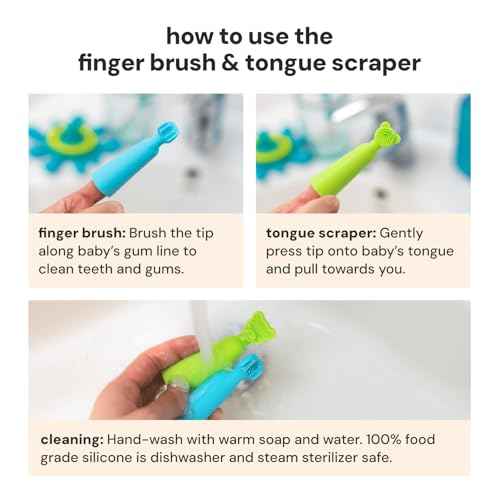 how to use the finger brush & tongue scraper

finger brush: Brush the tip along baby's gum line to clean teeth and gums.

tongue scraper: Gently press tip onto baby's tongue and pull towards you.

cleaning: Hand-wash with warm soap and water. 100% food grade silicone is dishwasher and steam sterilizer safe.