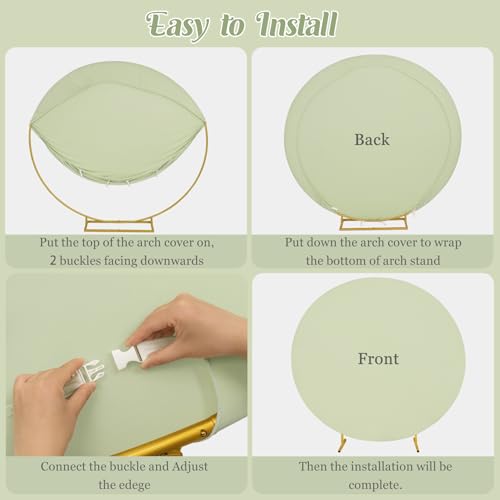 Easy to Install

Put the top of the arch cover on, 2 buckles facing downwards

Back

Put down the arch cover to wrap the bottom of arch stand

Connect the buckle and Adjust the edege

Front

Then the installation will be complete.