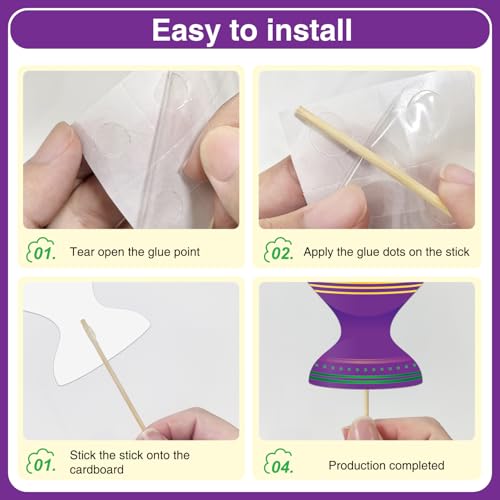 Easy to install

01. Tear open the glue point

02. Apply the glue dots on the stick

01. Stick the stick onto the cardboard

04. Production completed