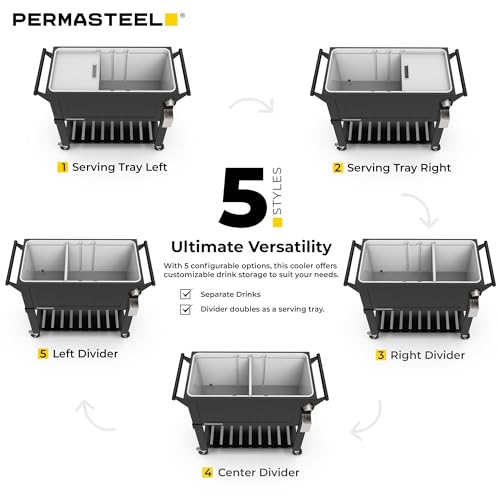 PERMASTEEL®

1 Serving Tray Left

2 Serving Tray Right

5 STYLES

Ultimate Versatility

With 5 configurable options, this cooler offers customizable drink storage to suit your needs.

Separate Drinks

Divider doubles as a serving tray.

5 Left Divider

3 Right Divider

4 Center Divider