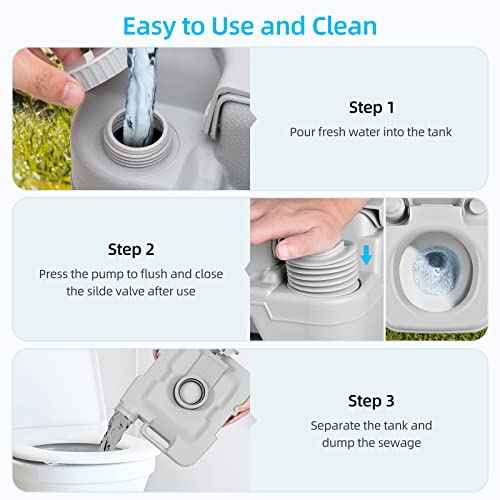 Easy to Use and Clean

Step 1
Pour fresh water into the tank

Step 2
Press the pump to flush and close the silde valve after use

Step 3
Separate the tank and dump the sewage