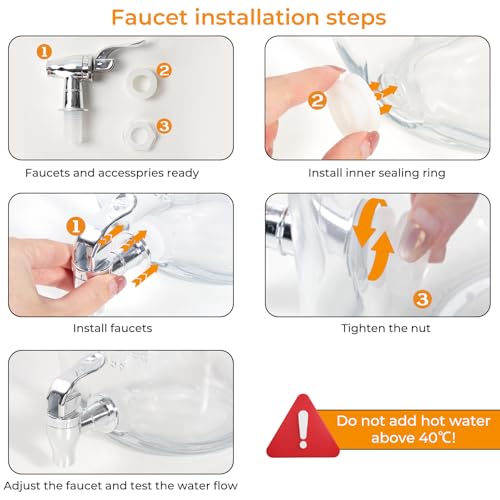 Faucet installation steps

1

2

3

Faucets and accesspries ready

2

Install inner sealing ring

1

Install faucets

3

Tighten the nut

Adjust the faucet and test the water flow

!

Do not add hot water above 40℃!