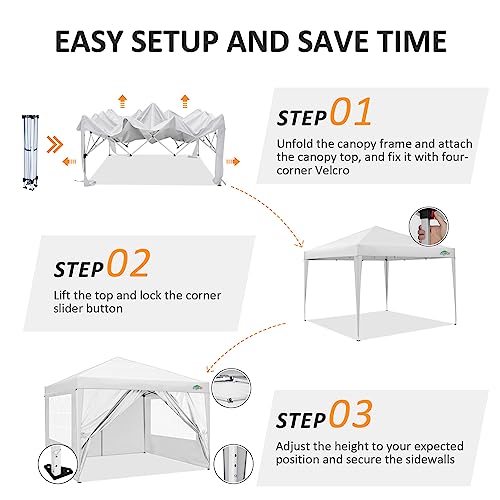 EASY SETUP AND SAVE TIME

STEP 01

Unfold the canopy frame and attach the canopy top, and fix it with four-corner Velcro

STEP 02

Lift the top and lock the corner slider button

STEP 03

Adjust the height to your expected position and secure the sidewalls