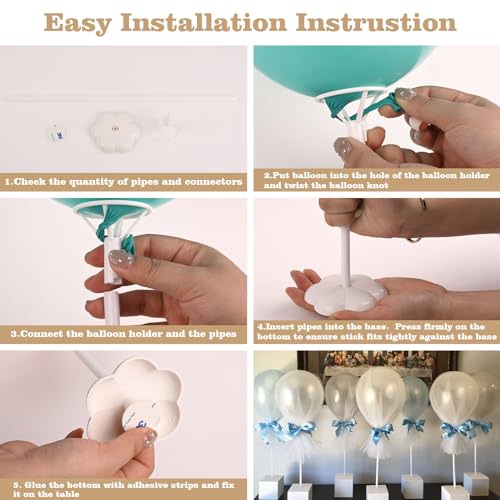 Easy Installation Instrustion

1.Check the quantity of pipes and connectors

2.Put balloon into the hole of the balloon holder and twist the balloon knot

3.Connect the balloon holder and the pipes

4.Insert pipes into the base. Press firmly on the bottom to ensure stick fits tightly against the base

5. Glue the bottom with adhesive strips and fix it on the table