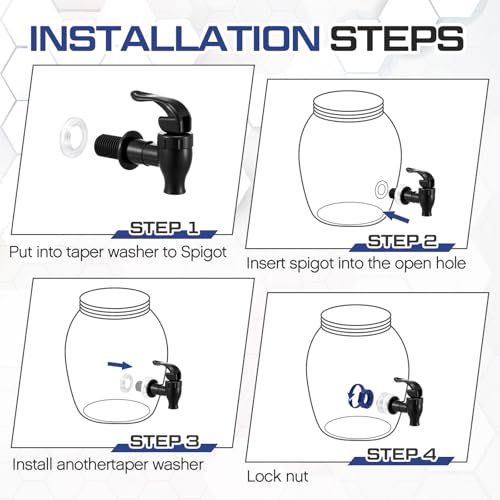 INSTALLATION STEPS

STEP 1
Put into taper washer to Spigot

STEP 2
Insert spigot into the open hole

STEP 3
Install anothertaper washer

STEP 4
Lock nut