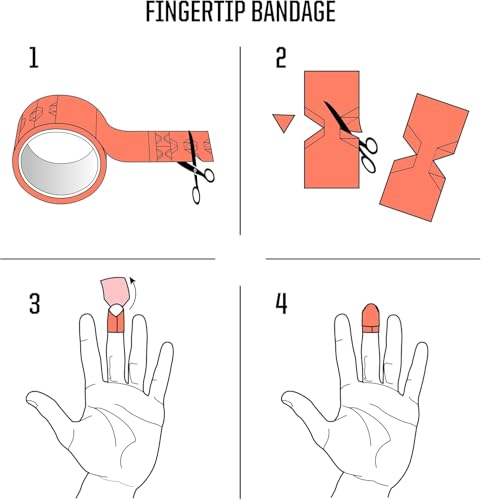 FINGERTIP BANDAGE

1

2

3

4