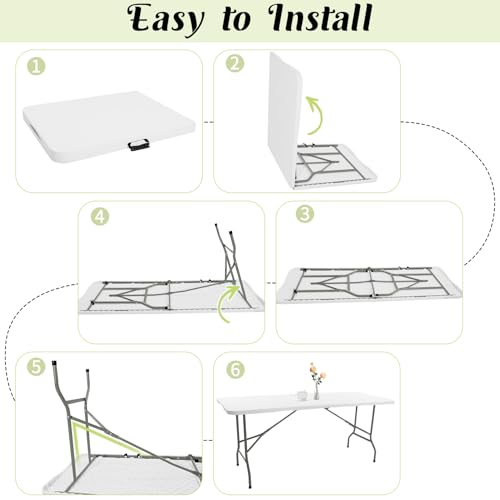 Easy to Install

1

2

4

3

5

6