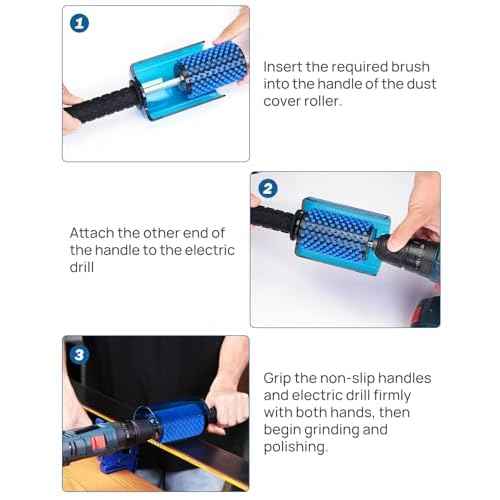 1

Insert the required brush into the handle of the dust cover roller.

2

Attach the other end of the handle to the electric drill

3

Grip the non-slip handles and electric drill firmly with both hands, then begin grinding and polishing.