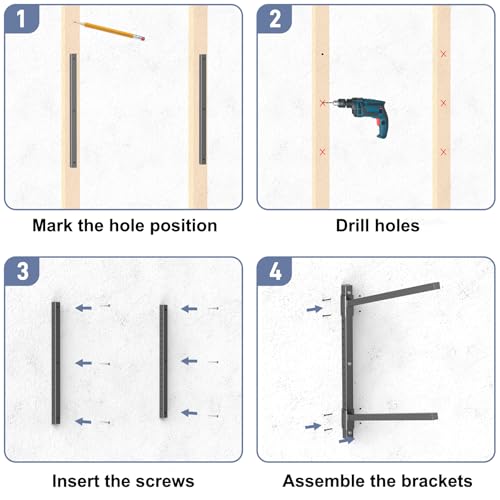 1
Mark the hole position

2
Drill holes

3
Insert the screws

4
Assemble the brackets