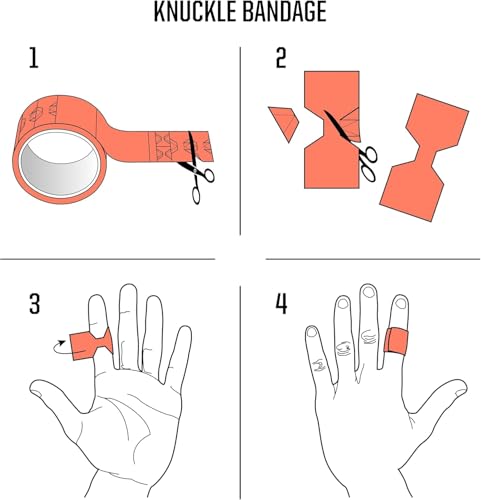 KNUCKLE BANDAGE

1

2

3

4