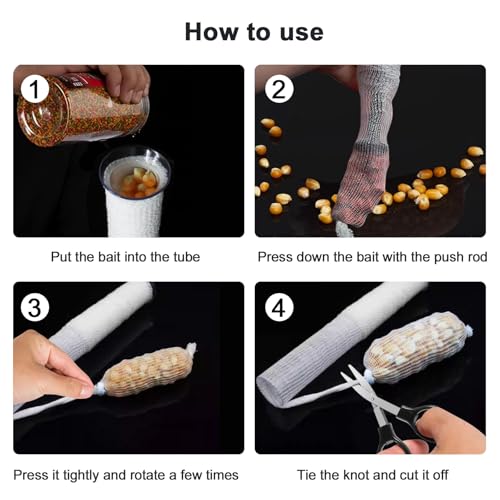 How to use

1

Put the bait into the tube

2

Press down the bait with the push rod

3

Press it tightly and rotate a few times

4

Tie the knot and cut it off